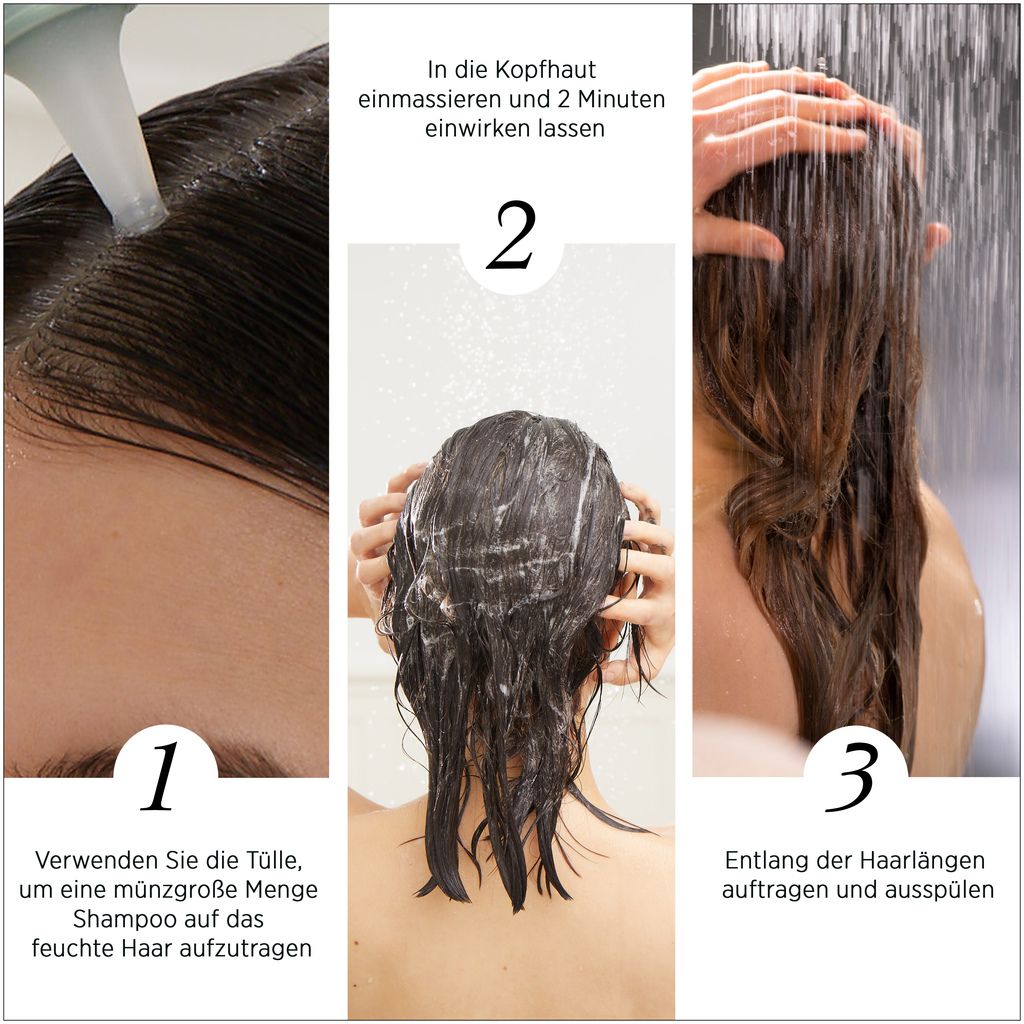 1

Verwenden Sie die Tülle, um eine münzgroße Menge Shampoo auf das feuchte Haar aufzutragen

In die Kopfhaut einmassieren und 2 Minuten einwirken lassen

2

3

Entlang der Haarlängen auftragen und ausspülen