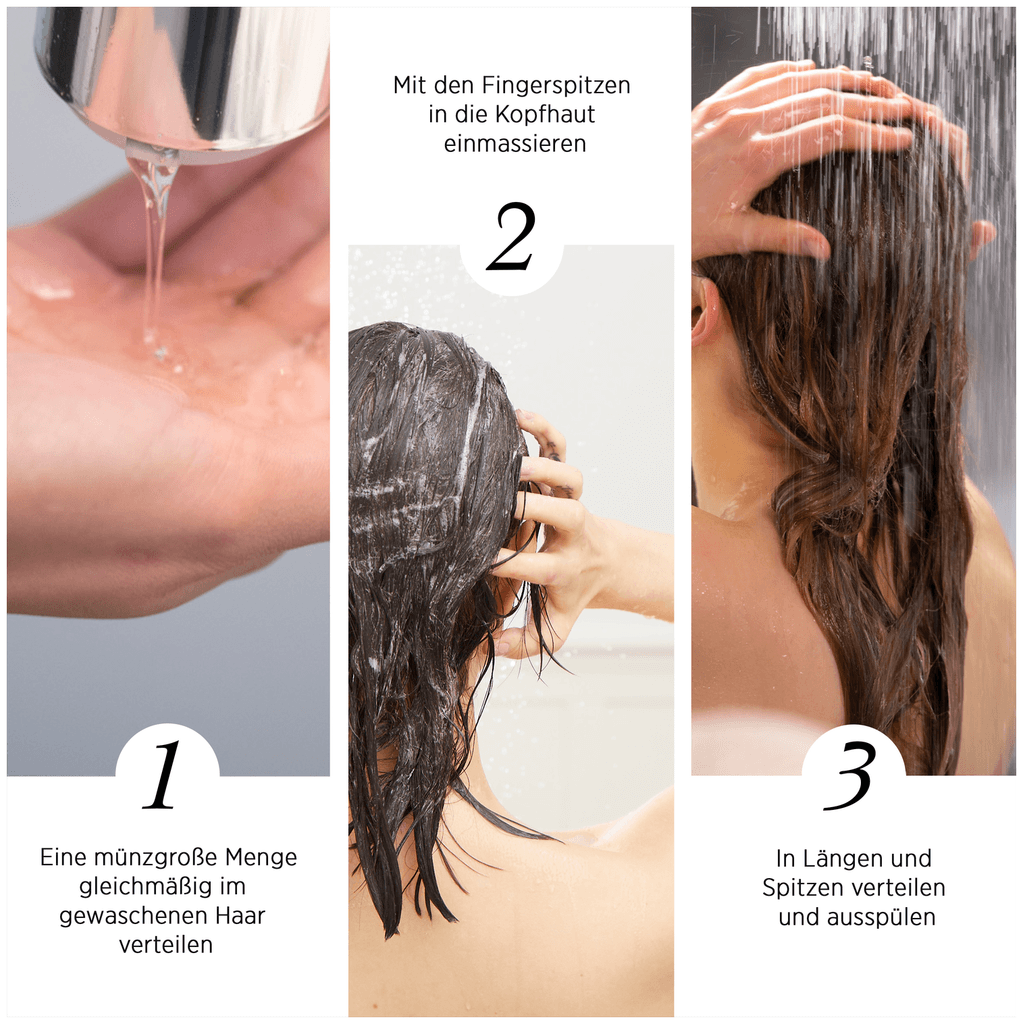 1

Eine münzgroße Menge gleichmäßig im gewaschenen Haar verteilen

Mit den Fingerspitzen in die Kopfhaut einmassieren

2

3

In Längen und Spitzen verteilen und ausspülen