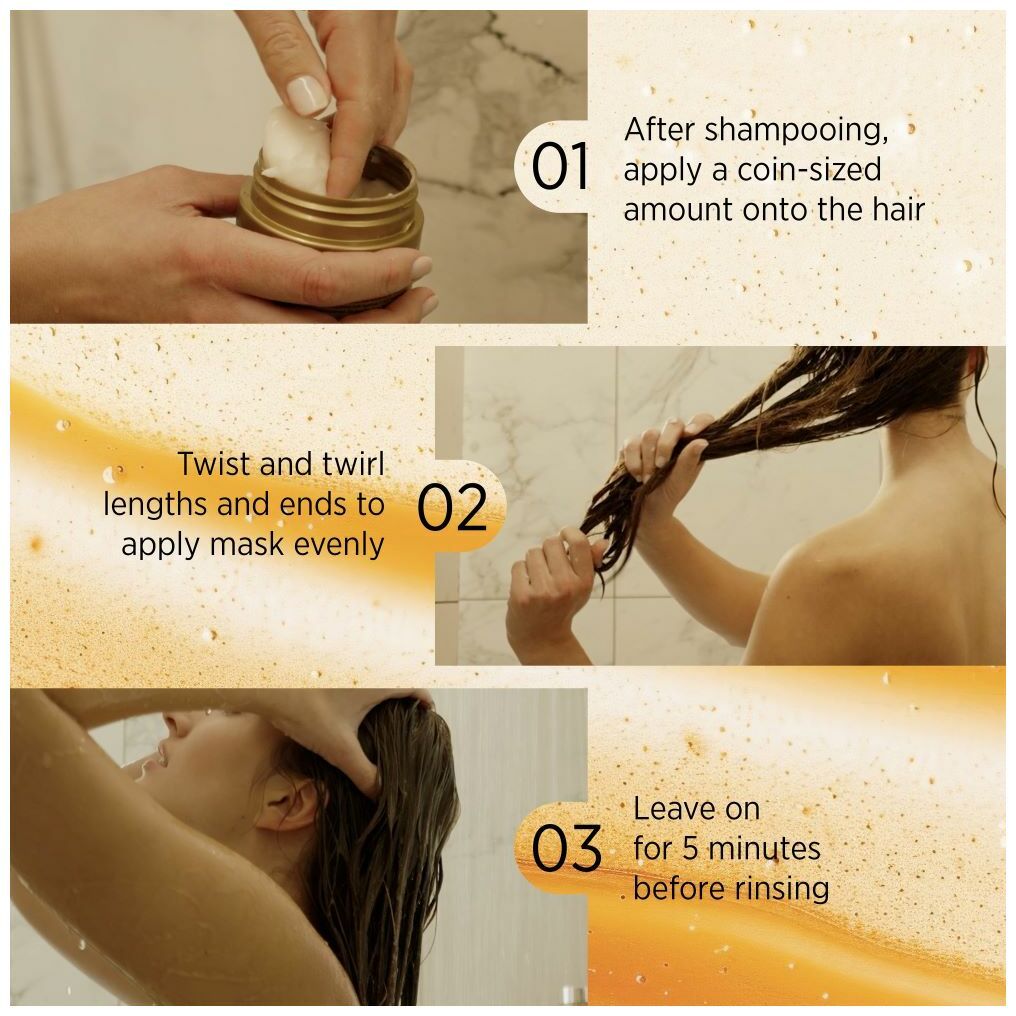 01 After shampooing, apply a coin-sized amount onto the hair

Twist and twirl lengths and ends to apply mask evenly 02

03 Leave on for 5 minutes before rinsing